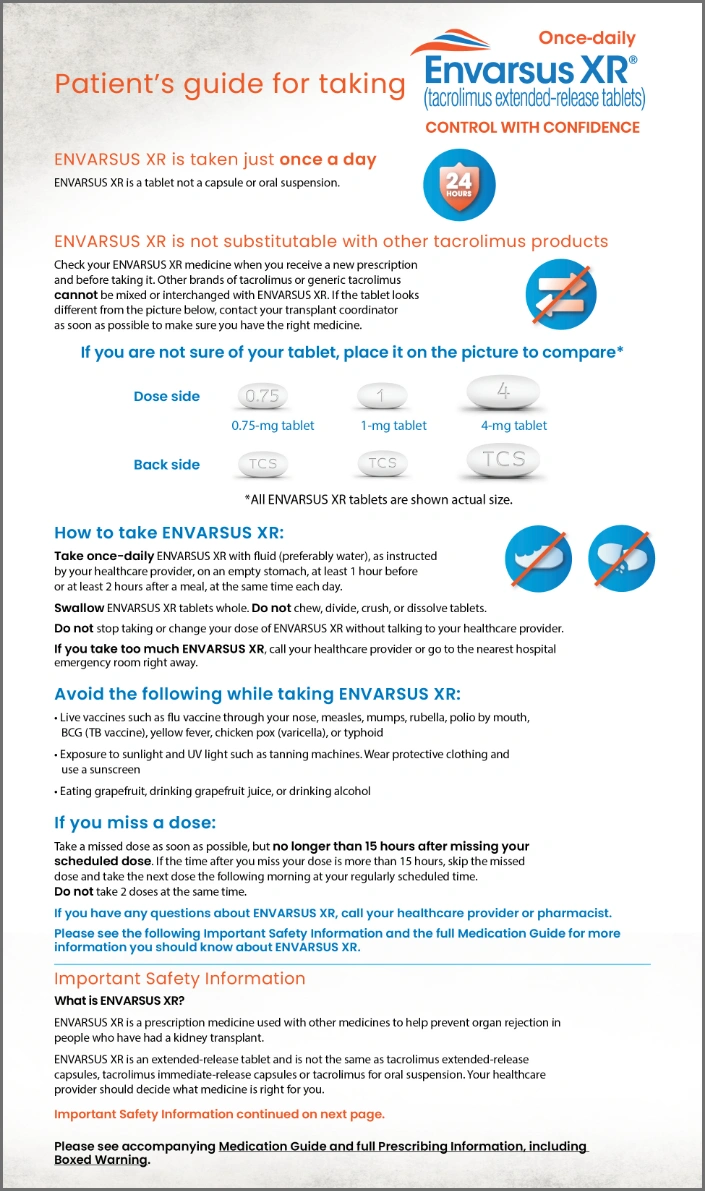 Patient's guide for taking

Once-daily
Envarsus XR®
(tacrolimus extended-release tablets)
CONTROL WITH CONFIDENCE

ENVARSUS XR is taken just once a day
ENVARSUS XR is a tablet not a capsule or oral suspension.

24 HOURS

ENVARSUS XR is not substitutable with other tacrolimus products
Check your ENVARSUS XR medicine when you receive a new prescription and before taking it. Other brands of tacrolimus or generic tacrolimus cannot be mixed or interchanged with ENVARSUS XR. If the tablet looks different from the picture below, contact your transplant coordinator as soon as possible to make sure you have the right medicine.

If you are not sure of your tablet, place it on the picture to compare*

Dose side
0.75
1
4
0.75-mg tablet
1-mg tablet
4-mg tablet

Back side
TCS
TCS
TCS

*All ENVARSUS XR tablets are shown actual size.

How to take ENVARSUS XR:
Take once-daily ENVARSUS XR with fluid (preferably water), as instructed by your healthcare provider, on an empty stomach, at least 1 hour before or at least 2 hours after a meal, at the same time each day.

Swallow ENVARSUS XR tablets whole. Do not chew, divide, crush, or dissolve tablets.

Do not stop taking or change your dose of ENVARSUS XR without talking to your healthcare provider.

If you take too much ENVARSUS XR, call your healthcare provider or go to the nearest hospital emergency room right away.

Avoid the following while taking ENVARSUS XR:
• Live vaccines such as flu vaccine through your nose, measles, mumps, rubella, polio by mouth, BCG (TB vaccine), yellow fever, chicken pox (varicella), or typhoid
• Exposure to sunlight and UV light such as tanning machines. Wear protective clothing and use a sunscreen
• Eating grapefruit, drinking grapefruit juice, or drinking alcohol

If you miss a dose:
Take a missed dose as soon as possible, but no longer than 15 hours after missing your scheduled dose. If the time after you miss your dose is more than 15 hours, skip the missed dose and take the next dose the following morning at your regularly scheduled time.
Do not take 2 doses at the same time.

If you have any questions about ENVARSUS XR, call your healthcare provider or pharmacist.

Please see the following Important Safety Information and the full Medication Guide for more information you should know about ENVARSUS XR.

Important Safety Information
What is ENVARSUS XR?
ENVARSUS XR is a prescription medicine used with other medicines to help prevent organ rejection in people who have had a kidney transplant.

ENVARSUS XR is an extended-release tablet and is not the same as tacrolimus extended-release capsules, tacrolimus immediate-release capsules or tacrolimus for oral suspension. Your healthcare provider should decide what medicine is right for you.

Important Safety Information continued on next page.

Please see accompanying Medication Guide and full Prescribing Information, including Boxed Warning.